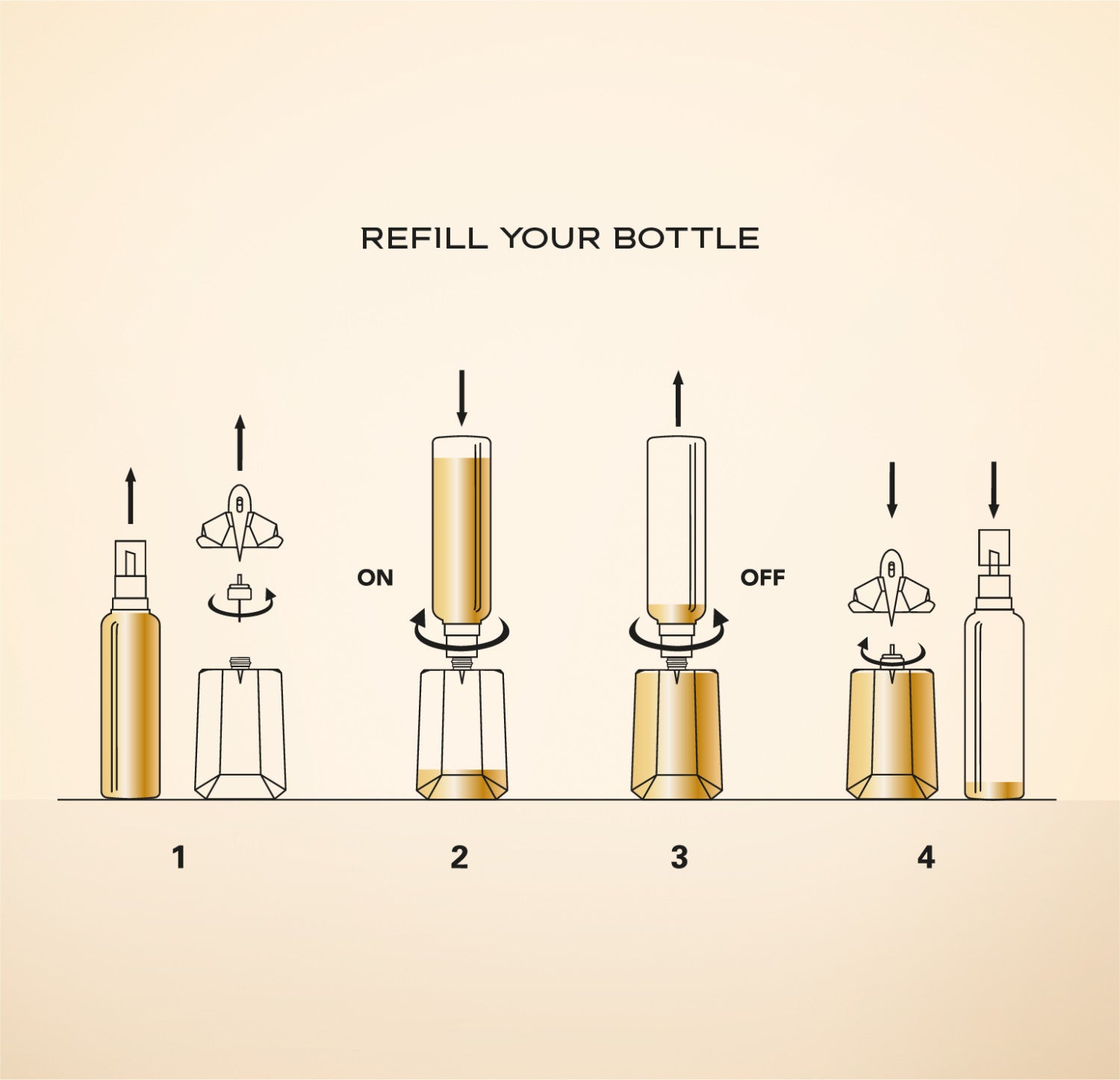 REFILL YOUR BOTTLE

ON

OFF

1

2

3

4