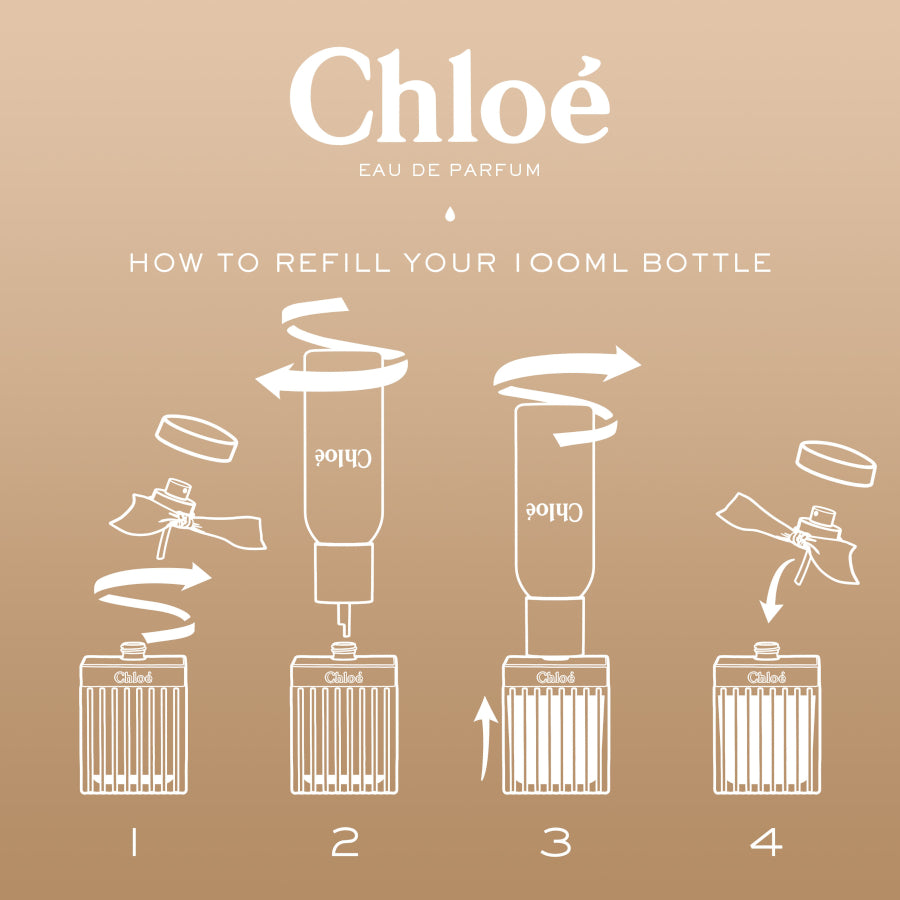 Chloé

EAU DE PARFUM

HOW TO REFILL YOUR 100ML BOTTLE

Chloé

Chloé

Chloé

Chloé

Chloé

Chloé

1

2

3

4