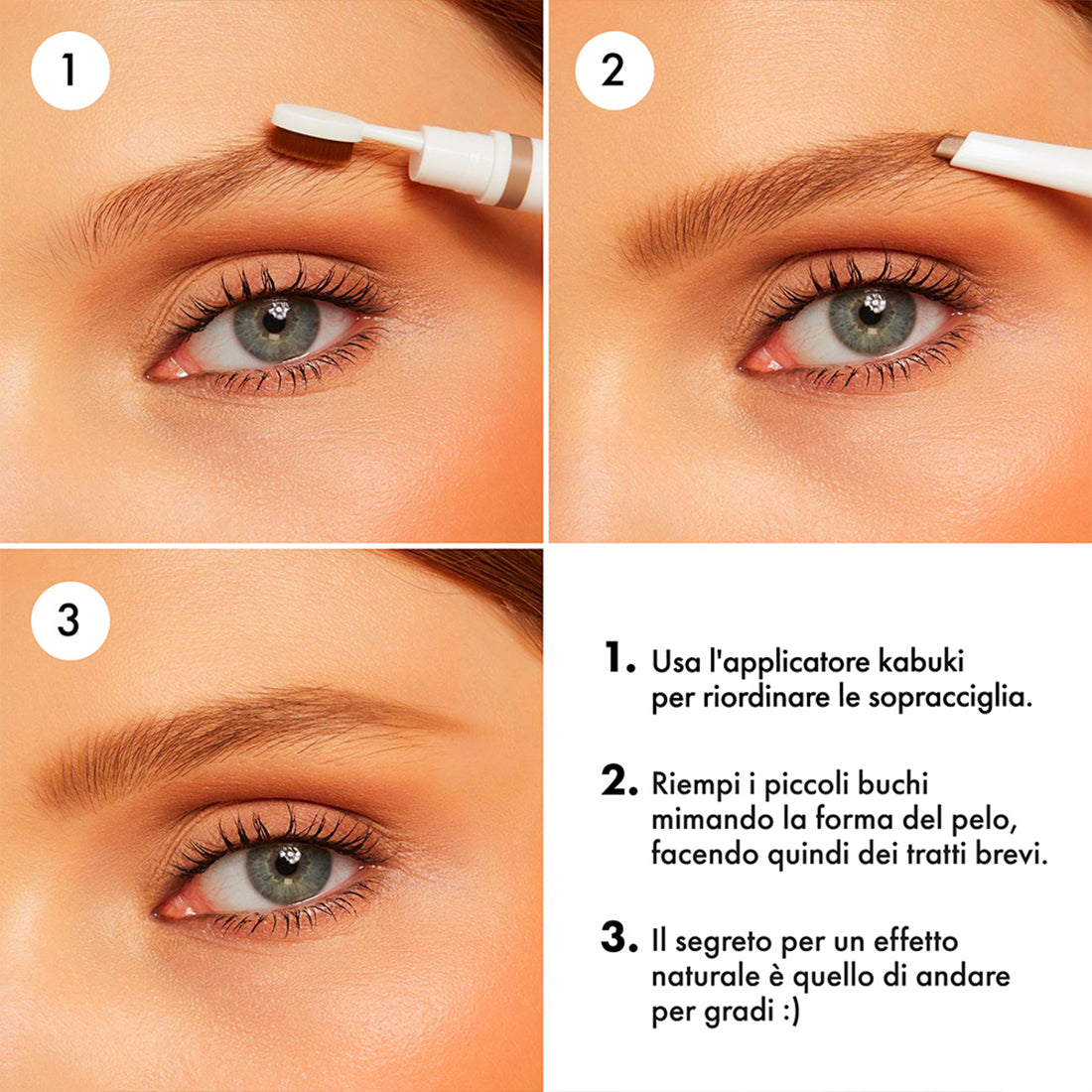 1

2

3

1. Usa l'applicatore kabuki per riordinare le sopracciglia.

2. Riempi i piccoli buchi mimando la forma del pelo, facendo quindi dei tratti brevi.

3. Il segreto per un effetto naturale è quello di andare per gradi :)